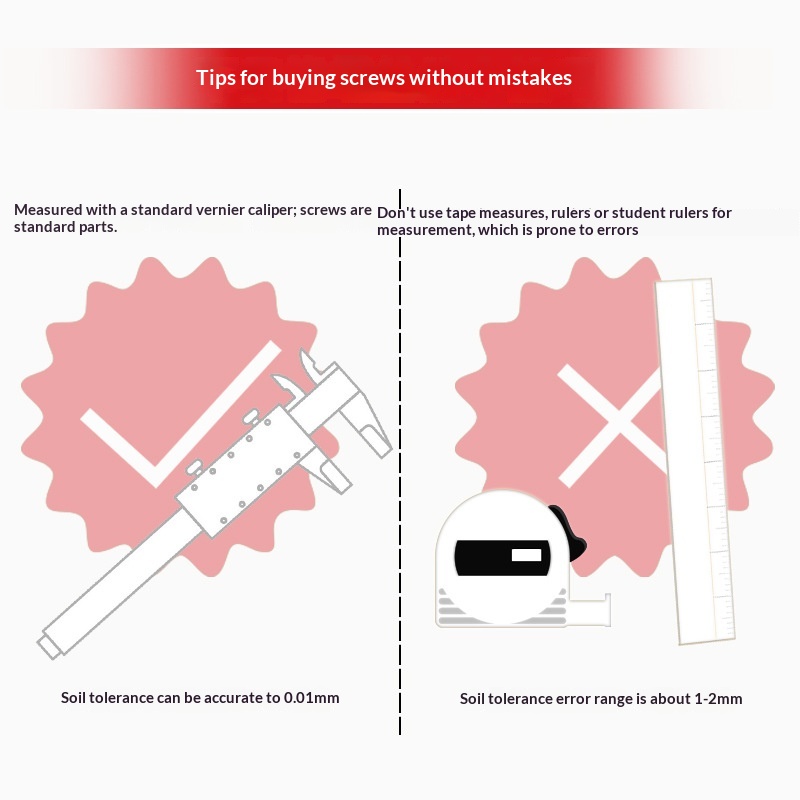 Tips for buying screws without mistakes

Measured with a standard vernier caliper; screws are standard parts.

Soil tolerance can be accurate to 0.01mm

Don't use tape measures, rulers or student rulers for measurement, which is prone to errors

Soil tolerance error range is about 1-2mm