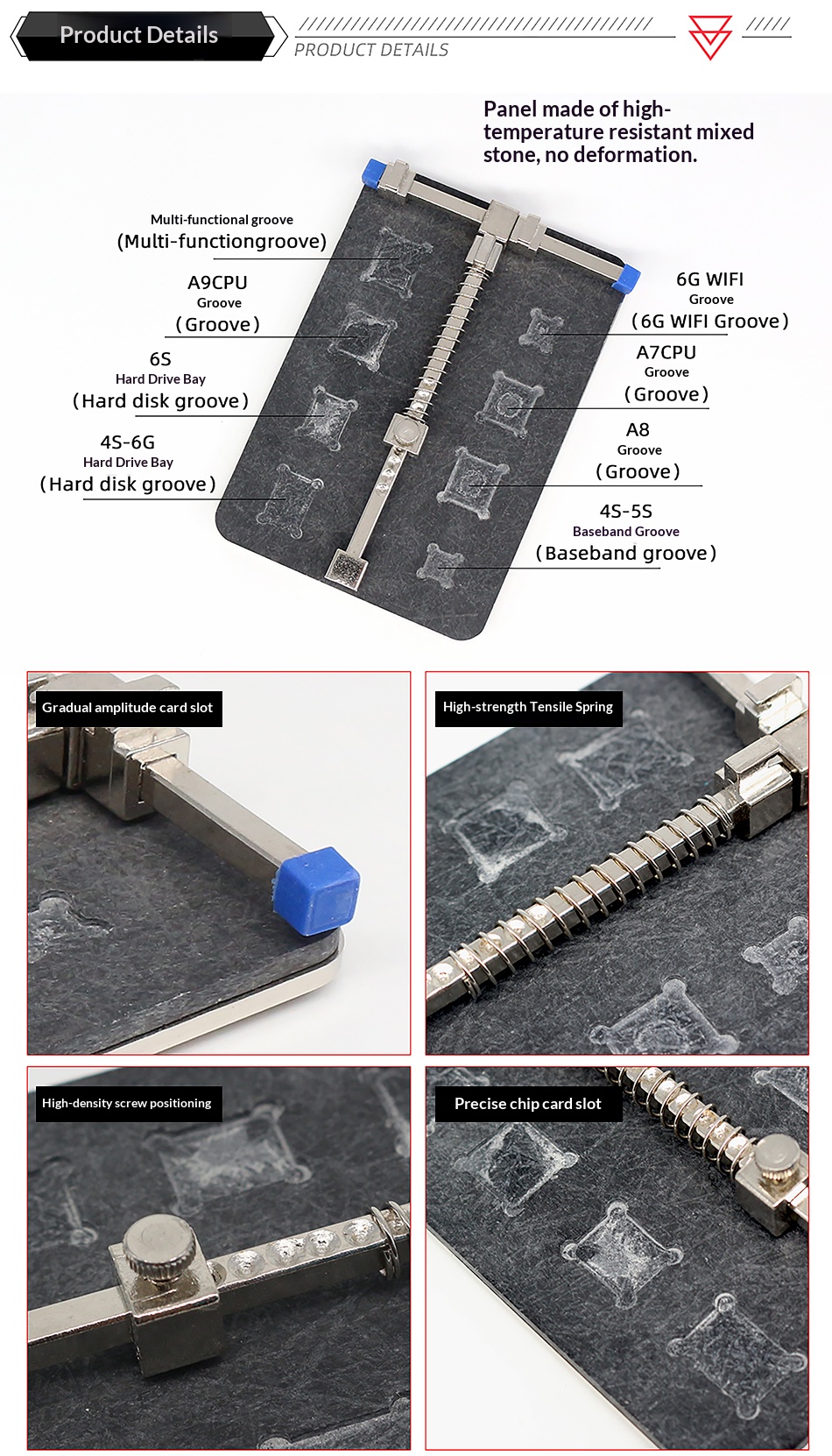 Product Details

PRODUCT DETAILS

Panel made of high-temperature resistant mixed stone, no deformation.

Multi-functional groove
(Multi-functiongroove)

A9CPU
Groove
(Groove)

6S
Hard Drive Bay
(Hard disk groove)

4S-6G
Hard Drive Bay
(Hard disk groove)

6G WIFI
Groove
(6G WIFI Groove)

A7CPU
Groove
(Groove)

A8
Groove
(Groove)

4S-5S
Baseband Groove
(Baseband groove)

Gradual amplitude card slot

High-strength Tensile Spring

High-density screw positioning

Precise chip card slot