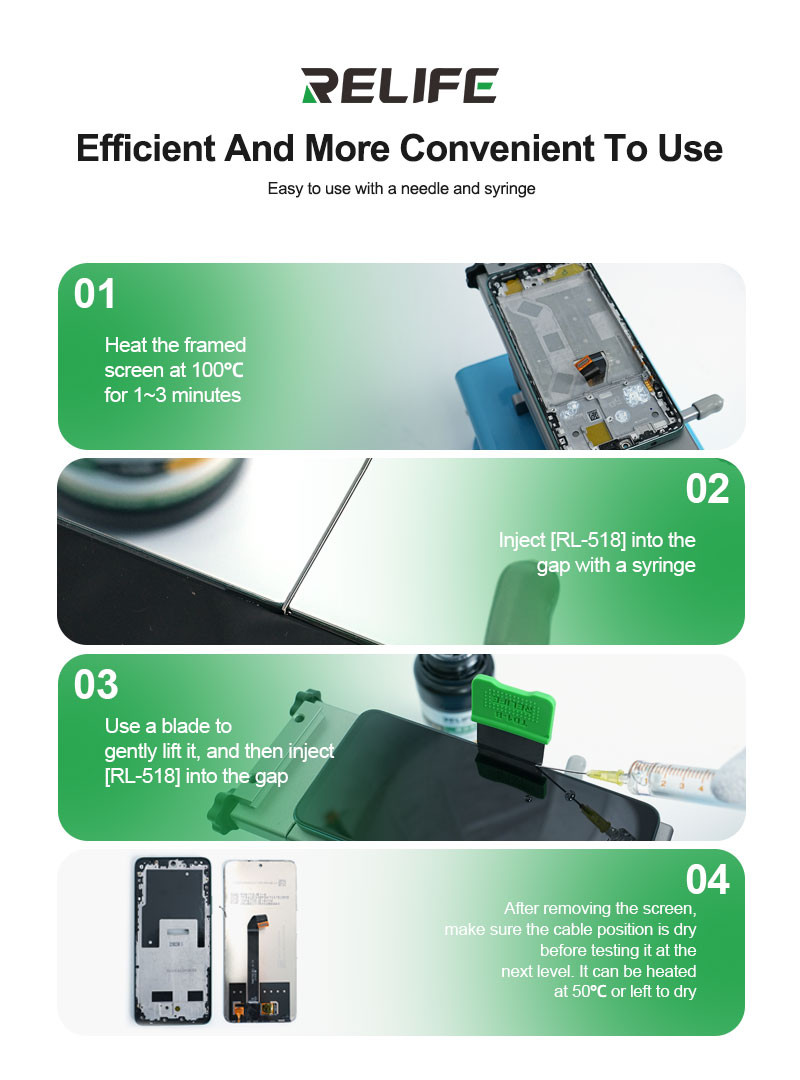 RELIFE

Efficient And More Convenient To Use

Easy to use with a needle and syringe

01

Heat the framed screen at 100℃ for 1~3 minutes

02

Inject [RL-518] into the gap with a syringe

03

Use a blade to gently lift it, and then inject [RL-518] into the gap

04

After removing the screen, make sure the cable position is dry before testing it at the next level. It can be heated at 50℃ or left to dry