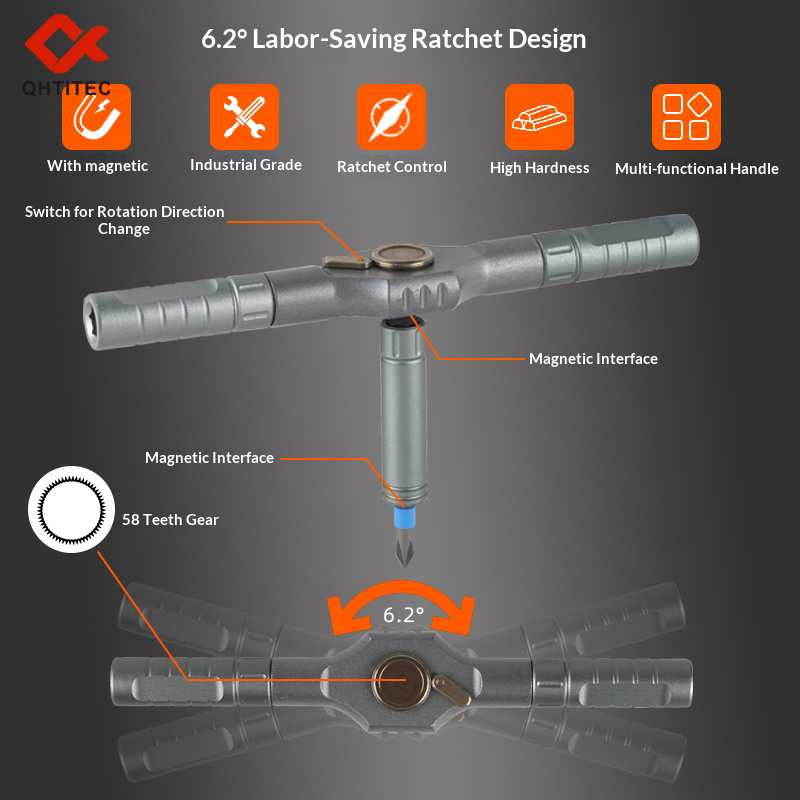 QHTITEC

6.2° Labor-Saving Ratchet Design

With magnetic

Industrial Grade

Ratchet Control

High Hardness

Multi-functional Handle

Switch for Rotation Direction Change

Magnetic Interface

Magnetic Interface

58 Teeth Gear

6.2°