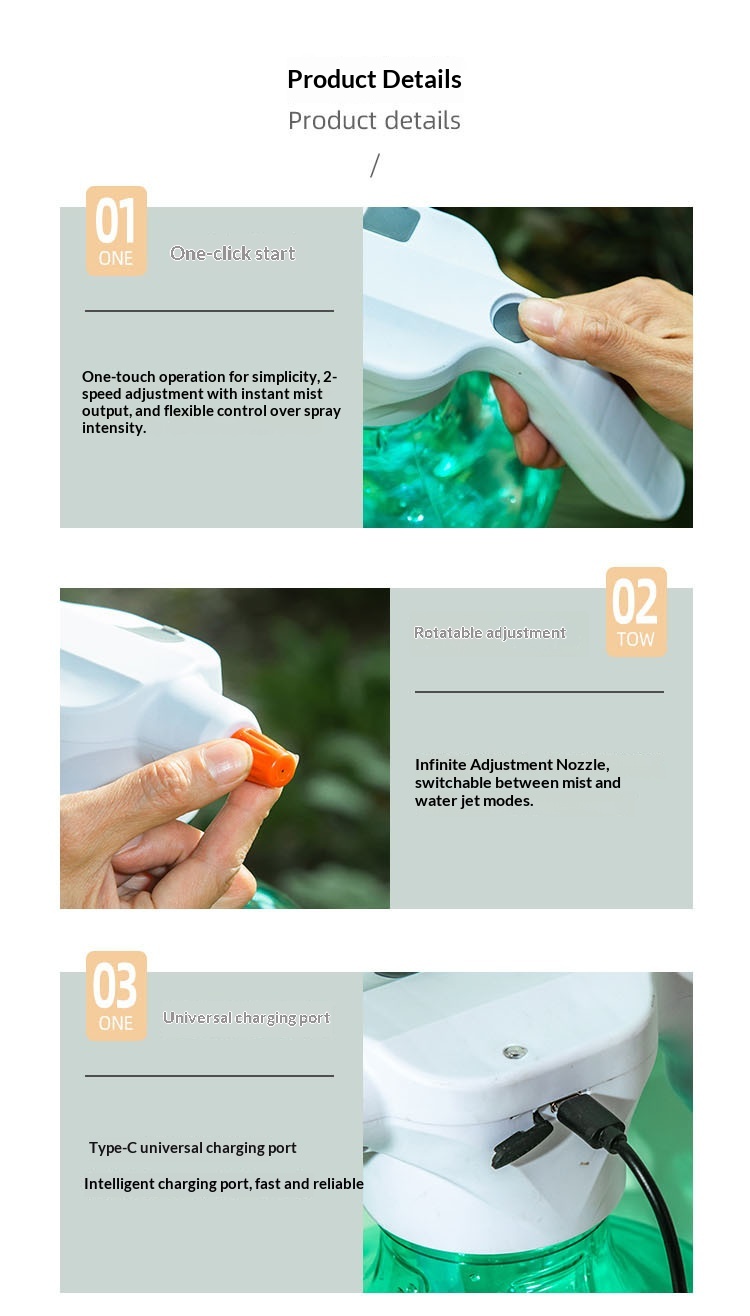 Product Details
Product details
/

01
ONE
One-click start

One-touch operation for simplicity, 2-speed adjustment with instant mist output, and flexible control over spray intensity.

02
TOW
Rotatable adjustment

Infinite Adjustment Nozzle, switchable between mist and water jet modes.

03
ONE
Universal charging port

Type-C universal charging port

Intelligent charging port, fast and reliable