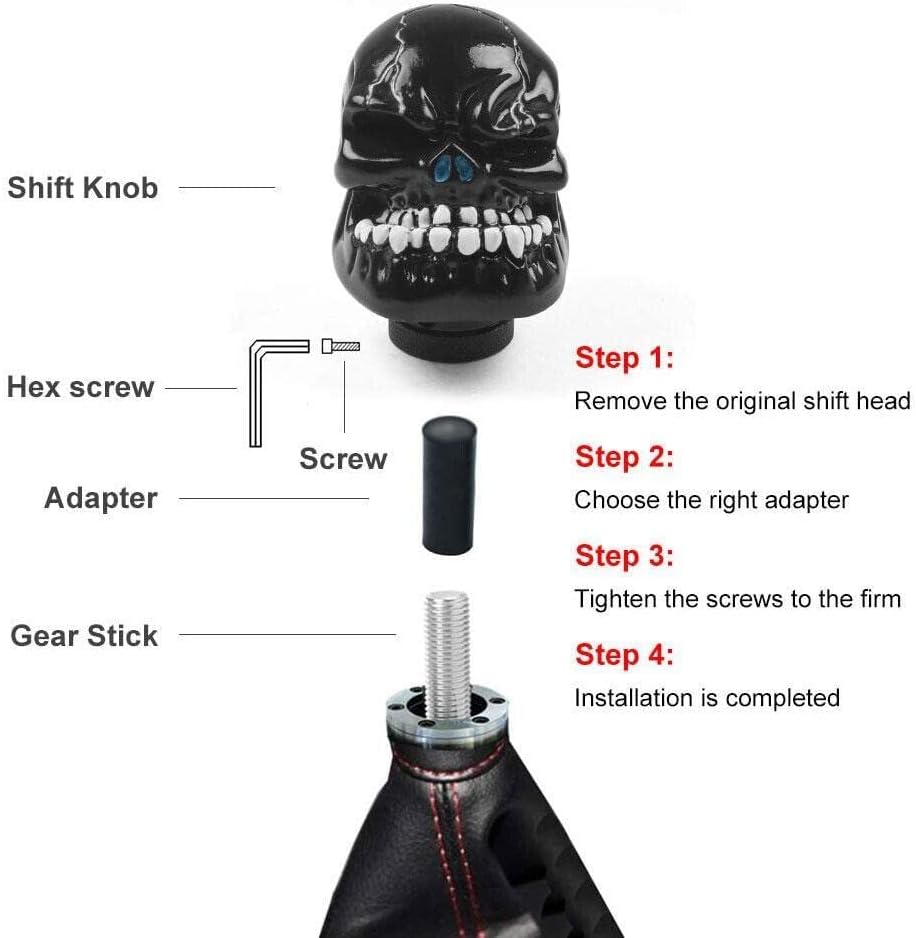 Shift Knob

Hex screw

Screw

Adapter

Gear Stick

Step 1:
Remove the original shift head

Step 2:
Choose the right adapter

Step 3:
Tighten the screws to the firm

Step 4:
Installation is completed