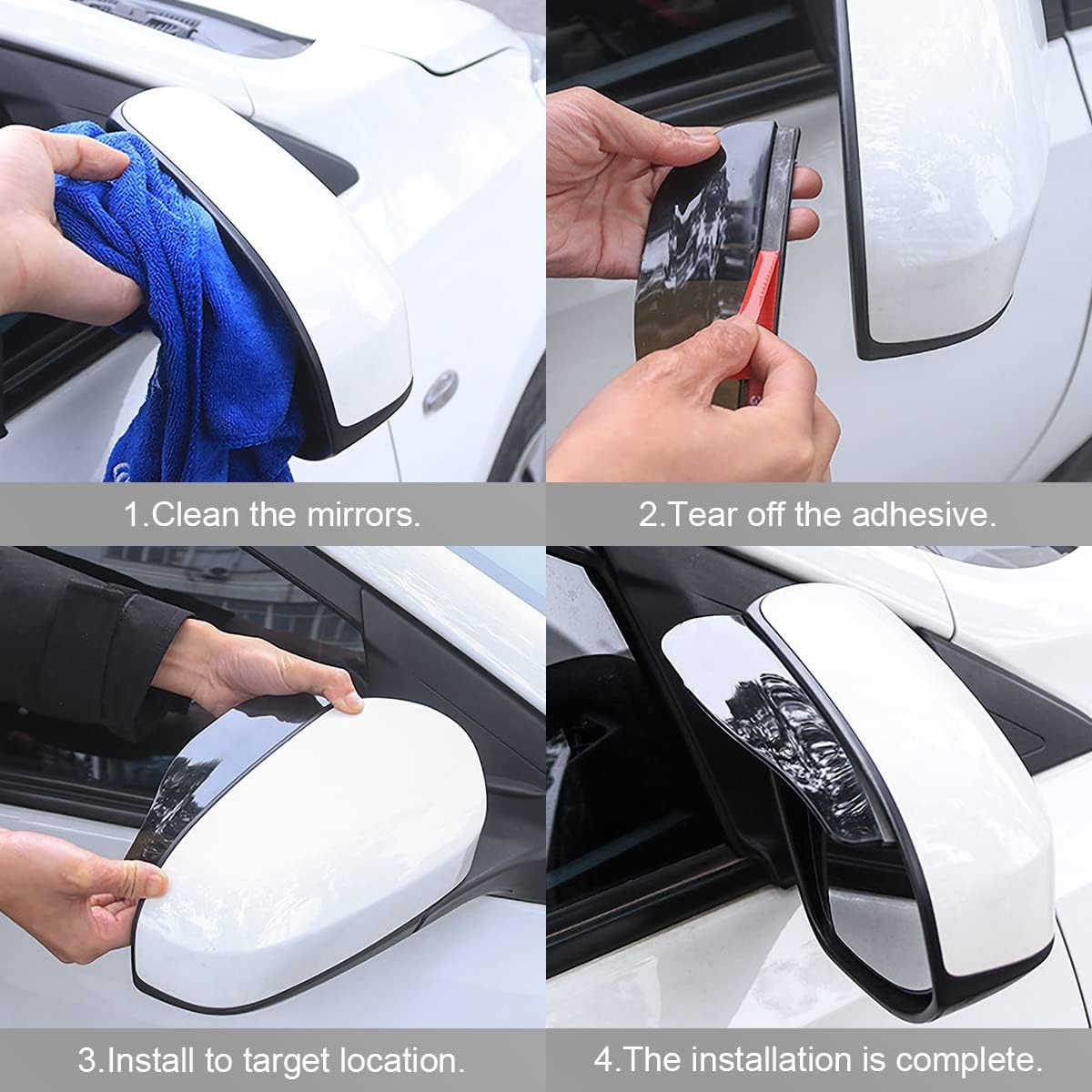 1.Clean the mirrors.

2.Tear off the adhesive.

3.Install to target location.

4.The installation is complete.