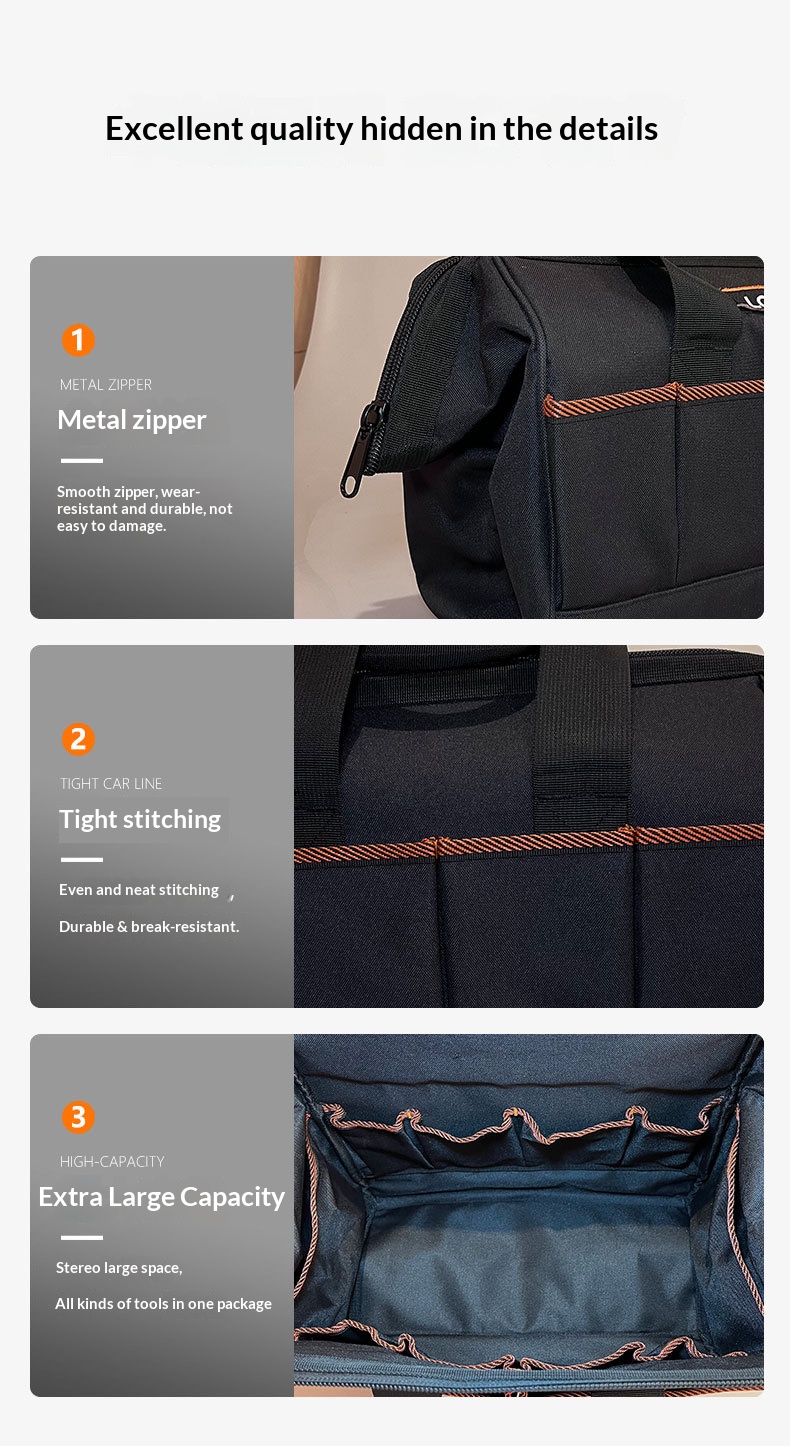 Excellent quality hidden in the details

1

METAL ZIPPER

Metal zipper

Smooth zipper, wear-resistant and durable, not easy to damage.

2

TIGHT CAR LINE

Tight stitching

Even and neat stitching ,

Durable & break-resistant.

3

HIGH-CAPACITY

Extra Large Capacity

Stereo large space,

All kinds of tools in one package