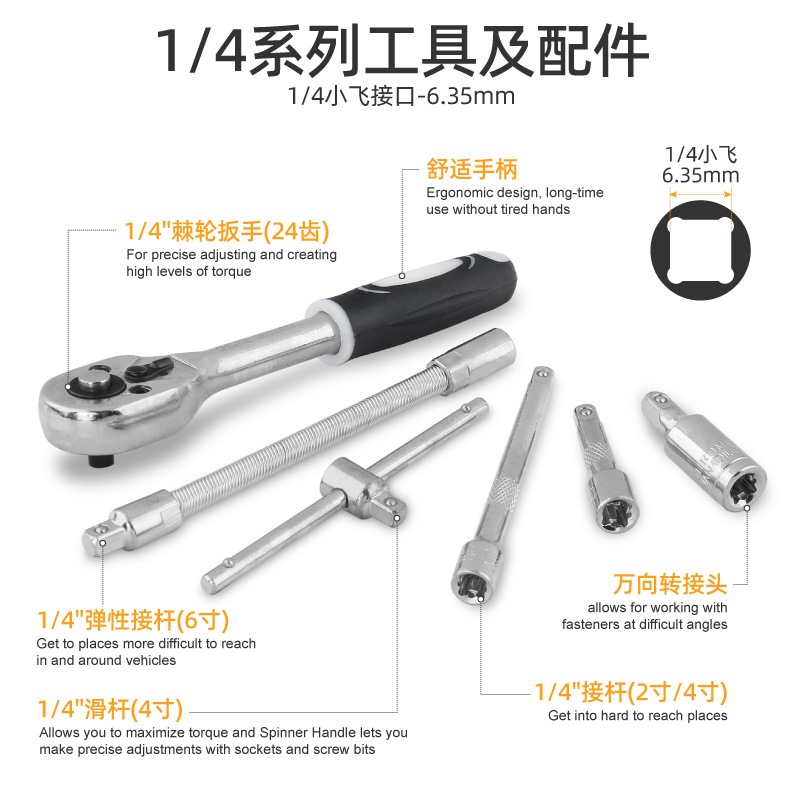 1/4系列工具及配件
1/4小飞接口-6.35mm

舒适手柄
Ergonomic design, long-time use without tired hands

1/4小飞
6.35mm

1/4"棘轮扳手(24齿)
For precise adjusting and creating high levels of torque

万向转接头
allows for working with fasteners at difficult angles

1/4"弹性接杆(6寸)
Get to places more difficult to reach in and around vehicles

1/4"接杆(2寸/4寸)
Get into hard to reach places

1/4"滑杆(4寸)
Allows you to maximize torque and Spinner Handle lets you make precise adjustments with sockets and screw bits