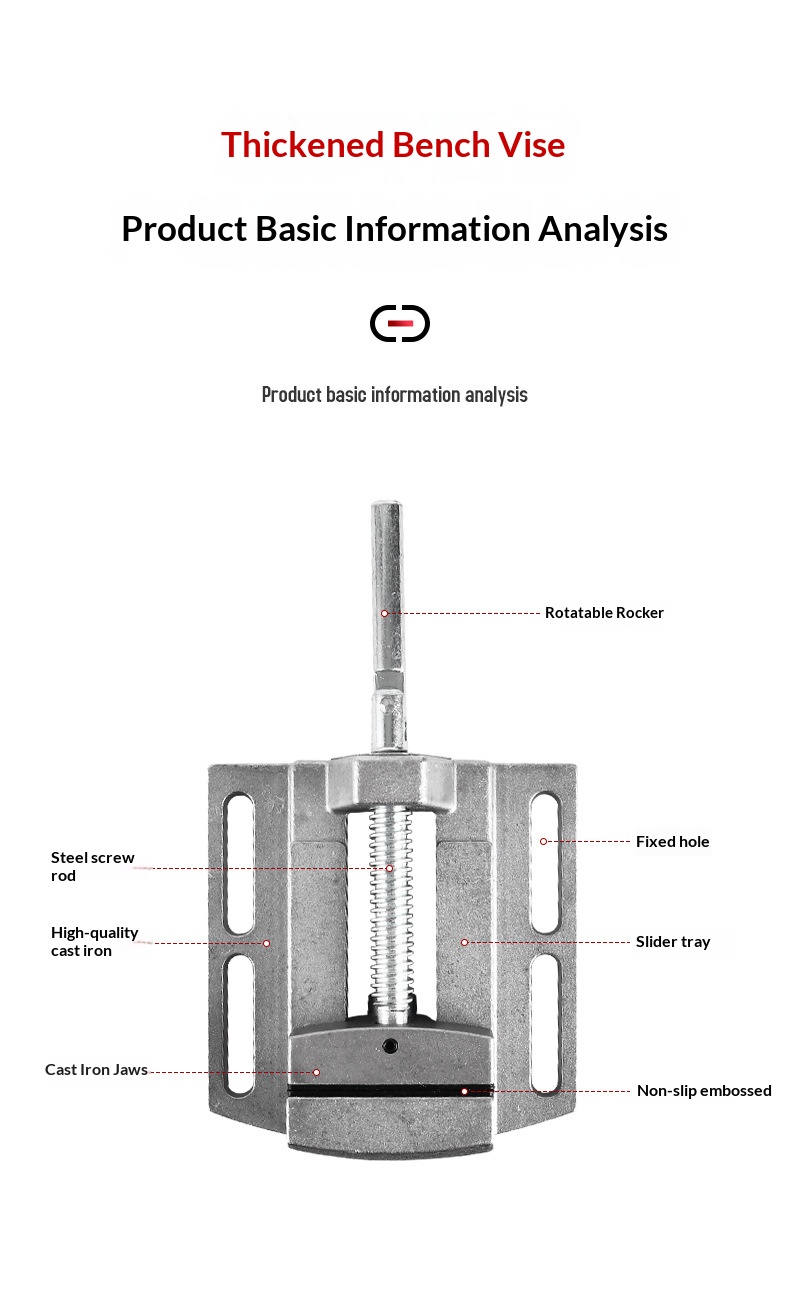 Thickened Bench Vise

Product Basic Information Analysis

Product basic information analysis

Rotatable Rocker

Steel screw rod

Fixed hole

High-quality cast iron

Slider tray

Cast Iron Jaws

Non-slip embossed