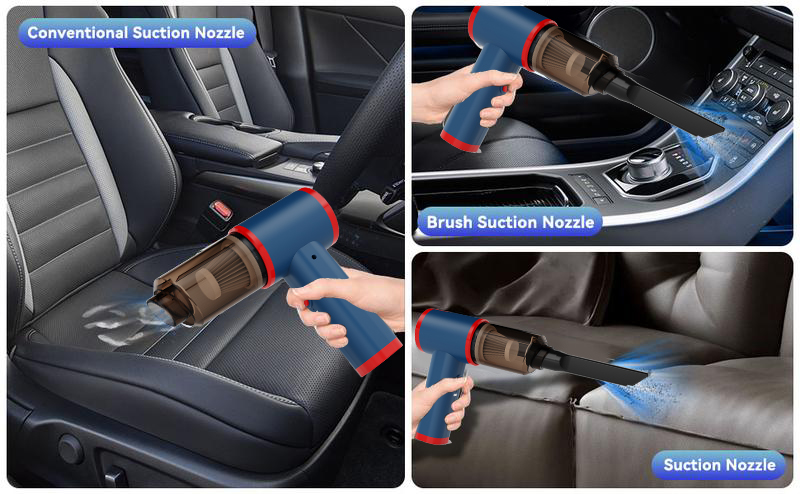 Conventional Suction Nozzle

Brush Suction Nozzle

Suction Nozzle