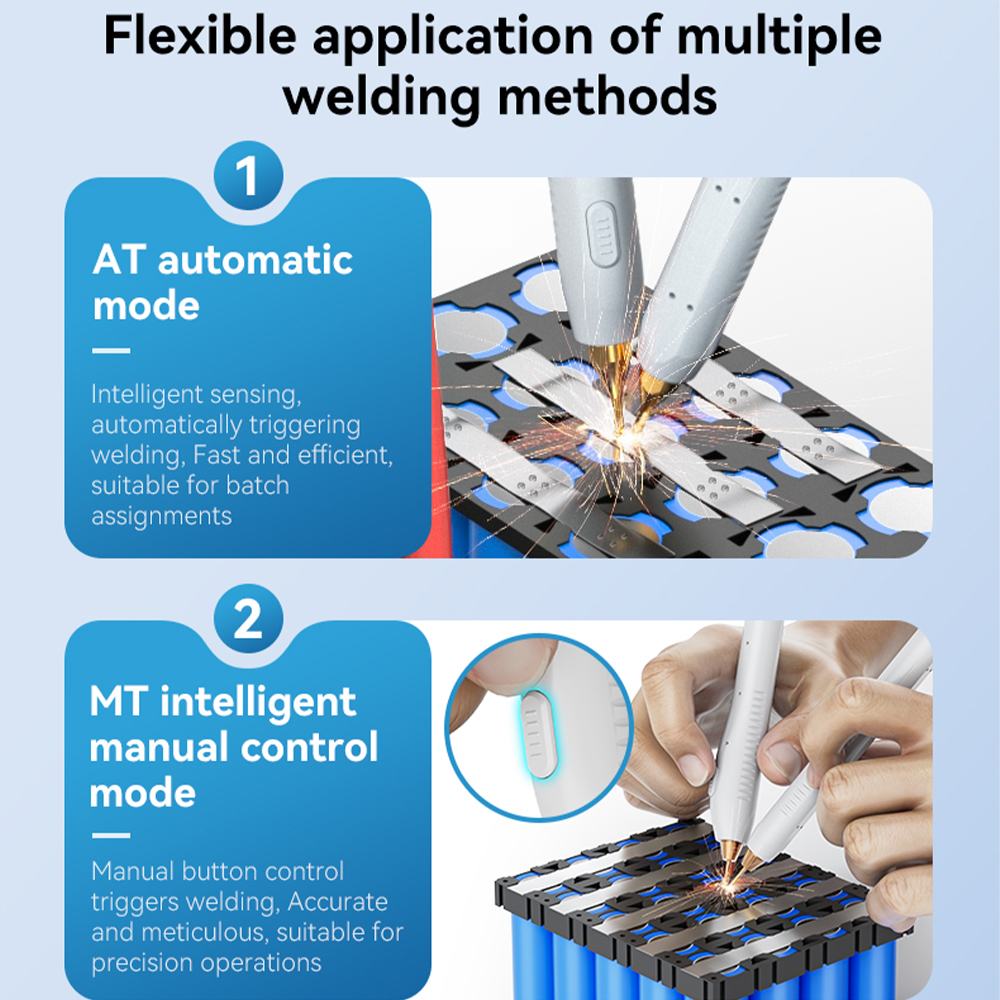 Flexible application of multiple welding methods

1

AT automatic mode

Intelligent sensing, automatically triggering welding, Fast and efficient, suitable for batch assignments

2

MT intelligent manual control mode

Manual button control triggers welding, Accurate and meticulous, suitable for precision operations