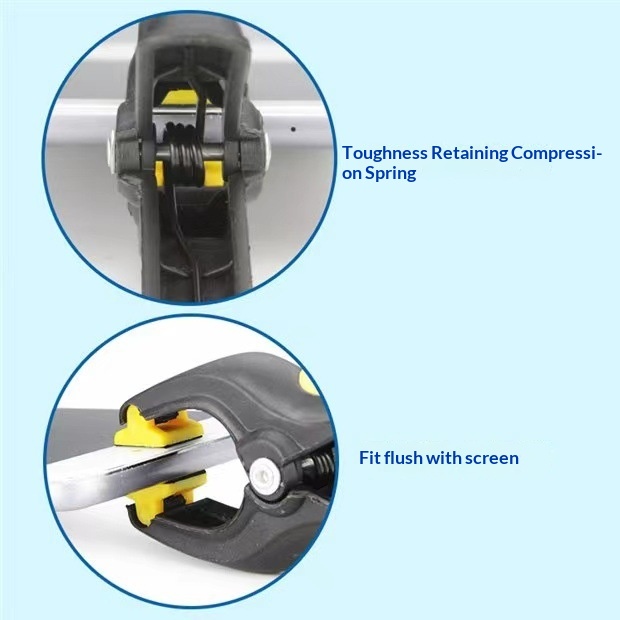 Toughness Retaining Compression Spring

Fit flush with screen