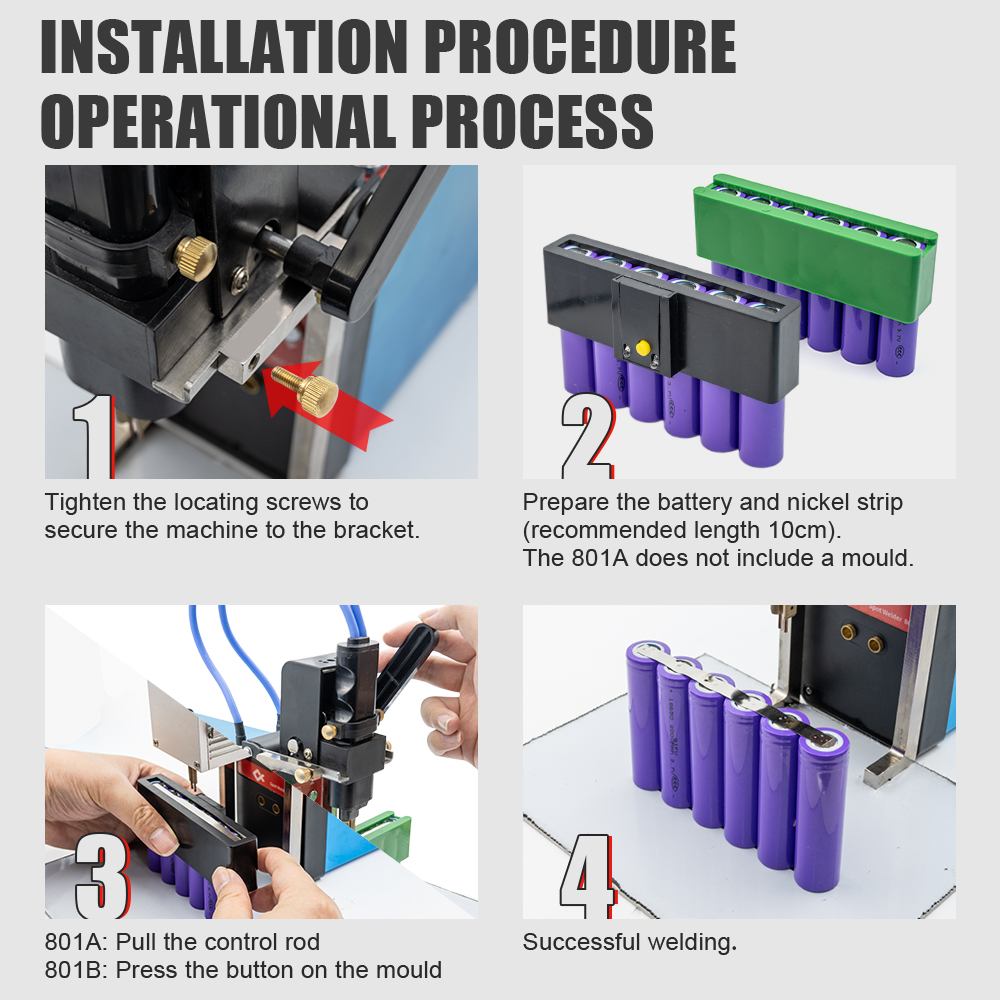 INSTALLATION PROCEDURE
OPERATIONAL PROCESS

1

Tighten the locating screws to secure the machine to the bracket.

2

Prepare the battery and nickel strip (recommended length 10cm).
The 801A does not include a mould.

3

801A: Pull the control rod
801B: Press the button on the mould

4

Successful welding.