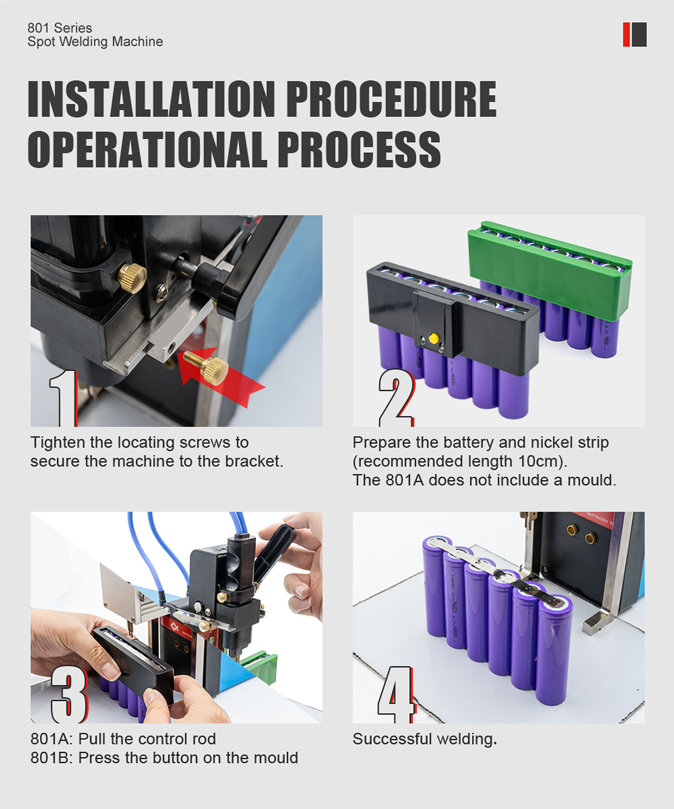 801 Series
Spot Welding Machine

INSTALLATION PROCEDURE
OPERATIONAL PROCESS

1
Tighten the locating screws to secure the machine to the bracket.

2
Prepare the battery and nickel strip (recommended length 10cm).
The 801A does not include a mould.

3
801A: Pull the control rod
801B: Press the button on the mould

4
Successful welding.