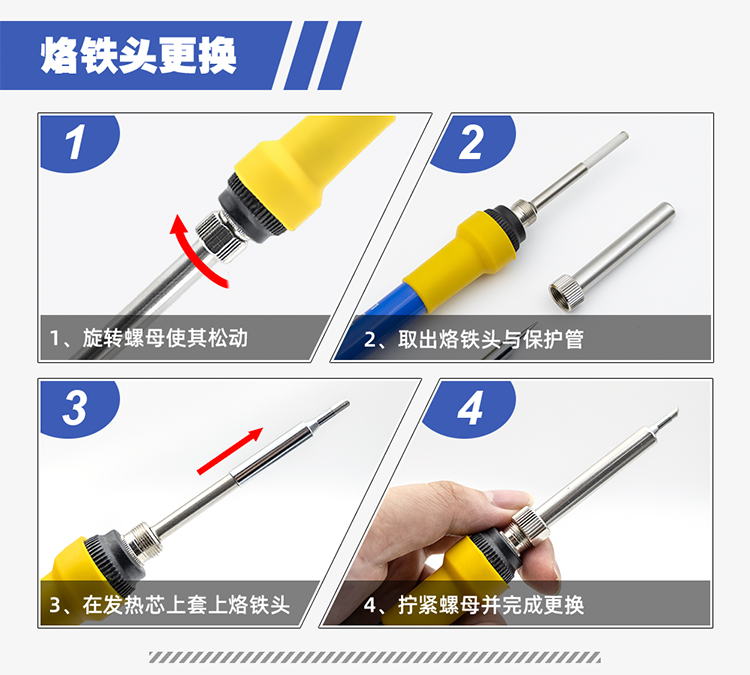 烙铁头更换

1

1、旋转螺母使其松动

2

2、取出烙铁头与保护管

3

3、在发热芯上套上烙铁头

4

4、拧紧螺母并完成更换