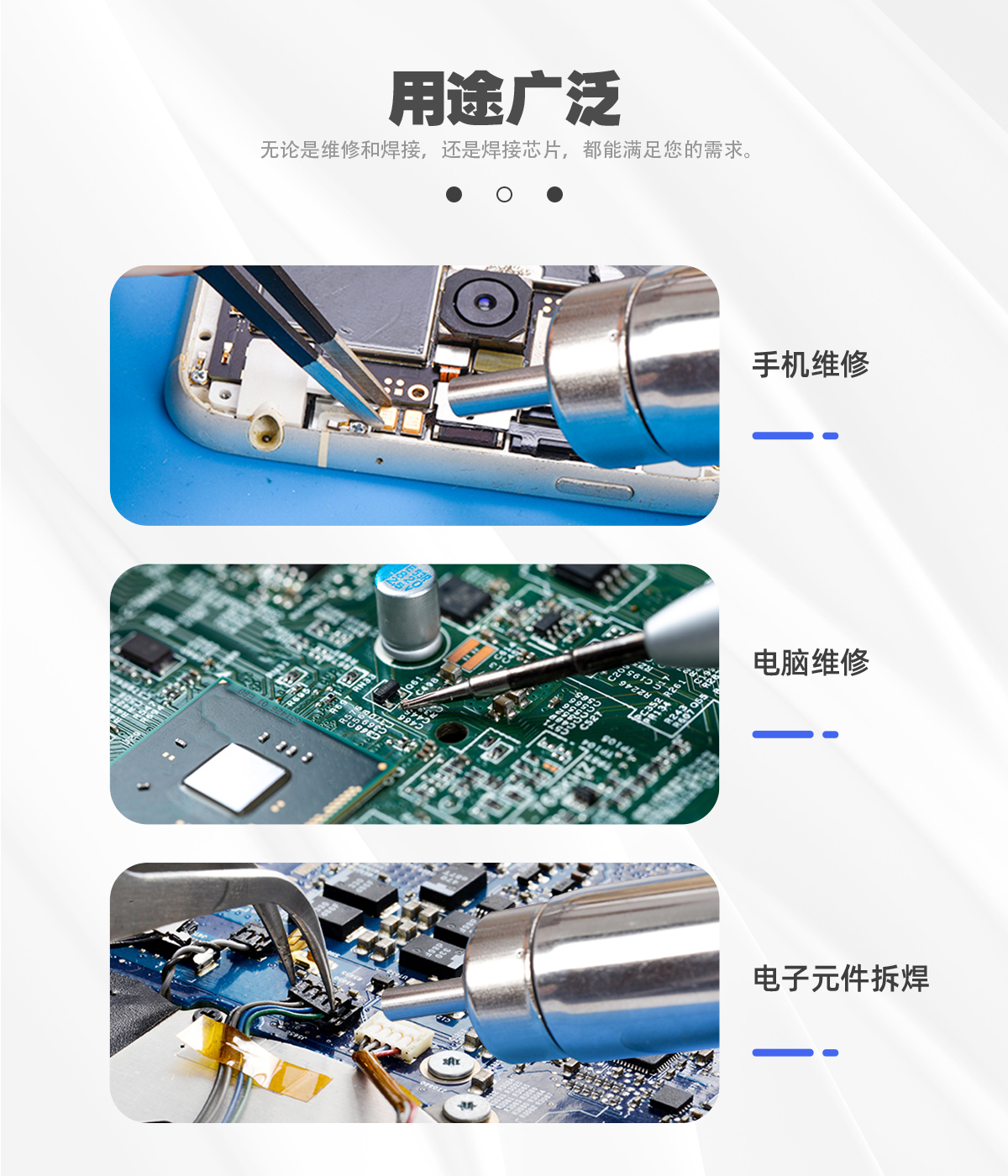 用途广泛

无论是维修和焊接，还是焊接芯片，都能满足您的需求。

手机维修

电脑维修

电子元件拆焊