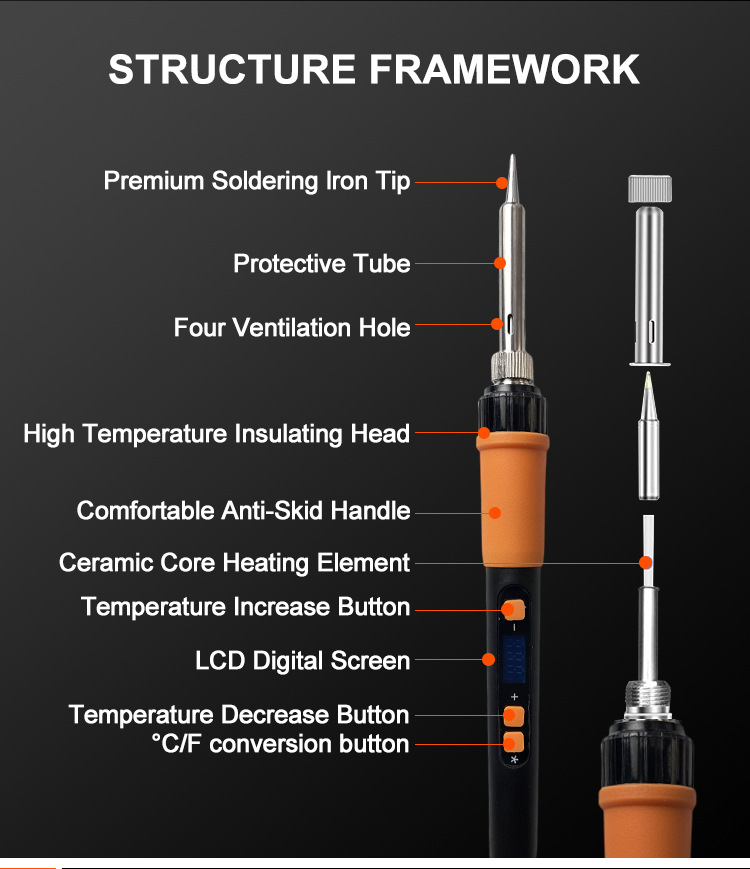 STRUCTURE FRAMEWORK

Premium Soldering Iron Tip

Protective Tube

Four Ventilation Hole

High Temperature Insulating Head

Comfortable Anti-Skid Handle

Ceramic Core Heating Element

Temperature Increase Button

LCD Digital Screen

Temperature Decrease Button

°C/F conversion button

-

+

*